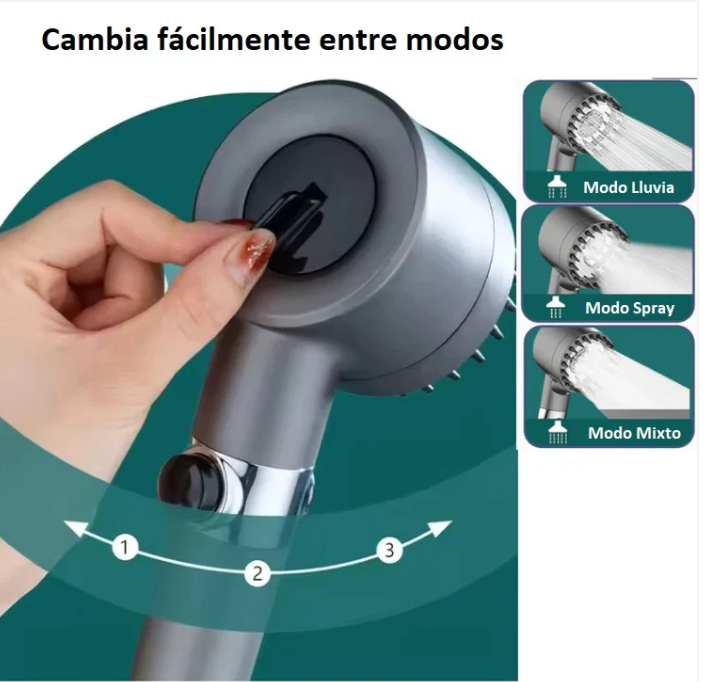 Cambia fácilmente entre modos

Modo Lluvia

Modo Spray

Modo Mixto

1

2

3